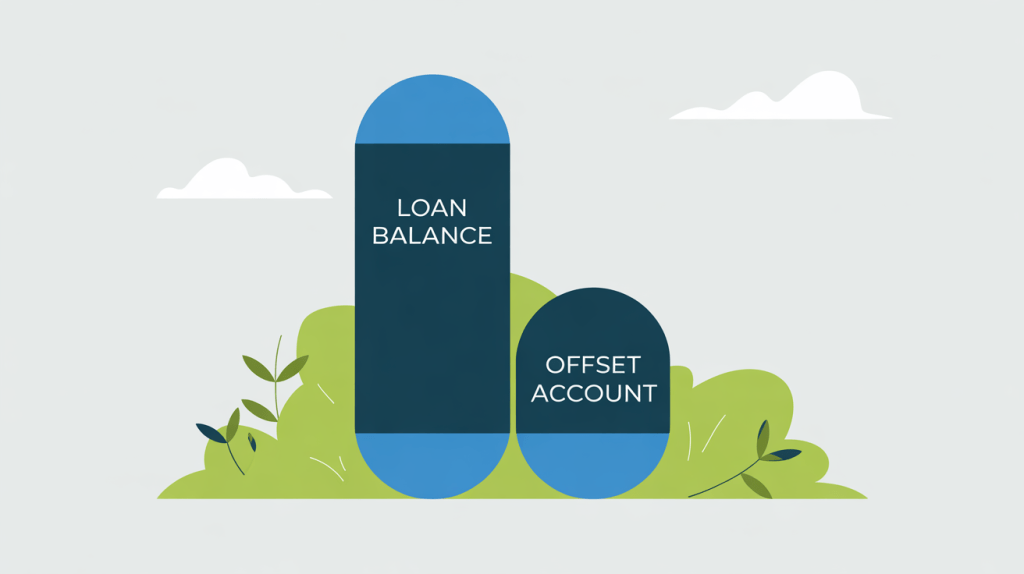 LOAN BALANCE

OFFSET ACCOUNT